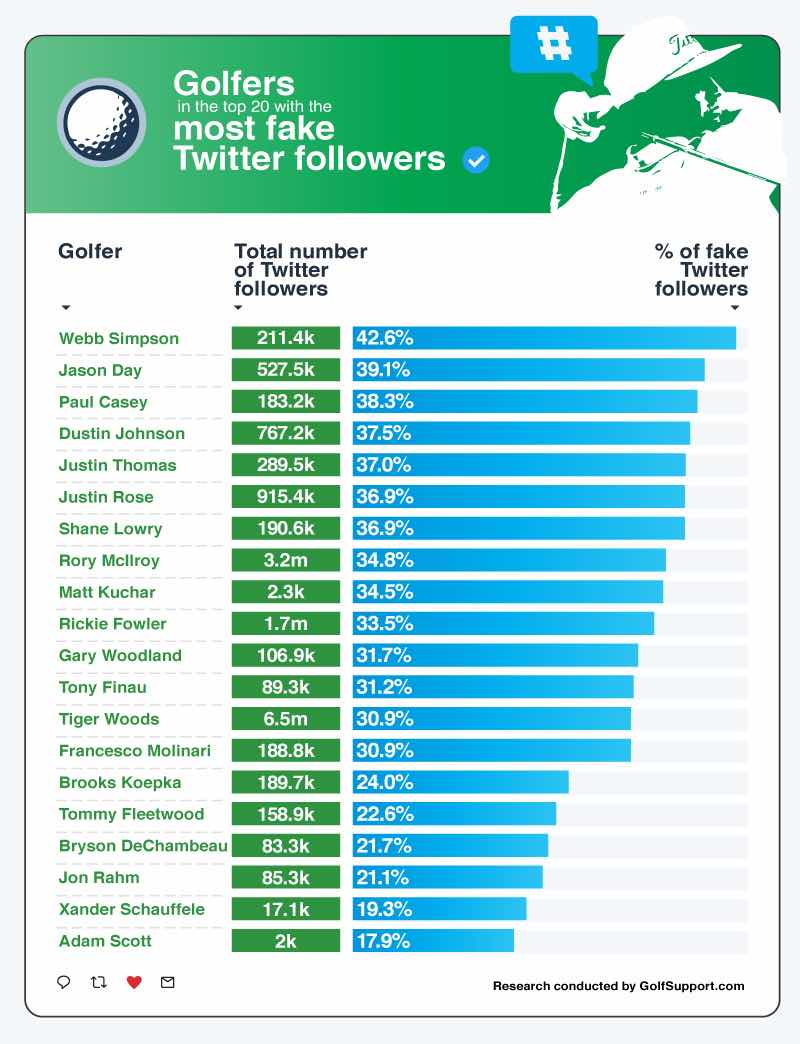 #

Golfers in the top 20 with the most fake Twitter followers

| Golfer | Total number of Twitter followers | % of fake Twitter followers |
|---|---|---|
| Webb Simpson | 211.4k | 42.6% |
| Jason Day | 527.5k | 39.1% |
| Paul Casey | 183.2k | 38.3% |
| Dustin Johnson | 767.2k | 37.5% |
| Justin Thomas | 289.5k | 37.0% |
| Justin Rose | 915.4k | 36.9% |
| Shane Lowry | 190.6k | 36.9% |
| Rory McIlroy | 3.2m | 34.8% |
| Matt Kuchar | 2.3k | 34.5% |
| Rickie Fowler | 1.7m | 33.5% |
| Gary Woodland | 106.9k | 31.7% |
| Tony Finau | 89.3k | 31.2% |
| Tiger Woods | 6.5m | 30.9% |
| Francesco Molinari | 188.8k | 30.9% |
| Brooks Koepka | 189.7k | 24.0% |
| Tommy Fleetwood | 158.9k | 22.6% |
| Bryson DeChambeau | 83.3k | 21.7% |
| Jon Rahm | 85.3k | 21.1% |
| Xander Schauffele | 17.1k | 19.3% |
| Adam Scott | 2k | 17.9% |

Research conducted by GolfSupport.com